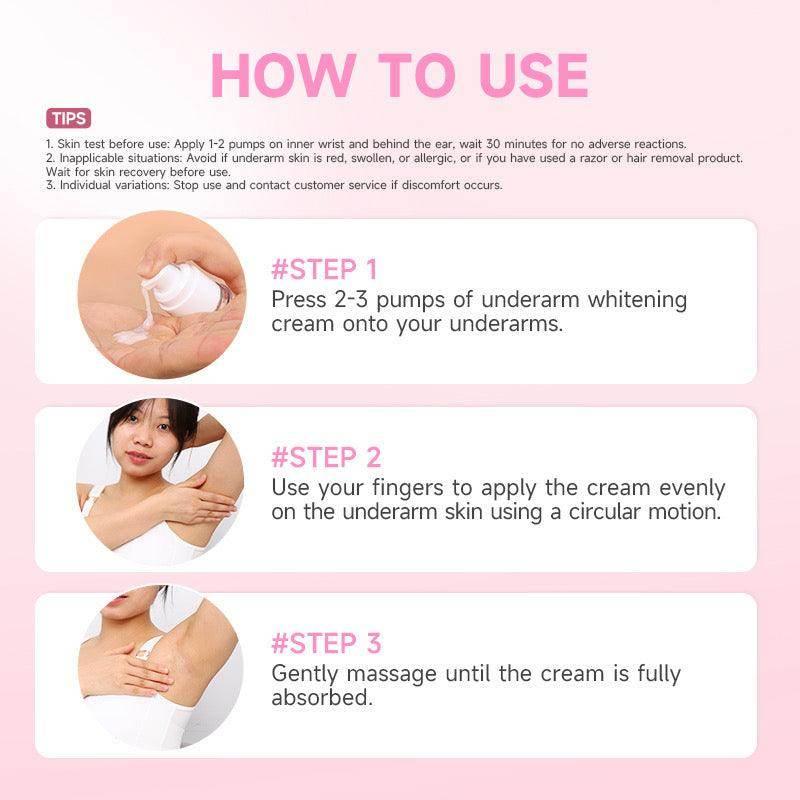 HOW TO USE

TIPS

1. Skin test before use: Apply 1-2 pumps on inner wrist and behind the ear, wait 30 minutes for no adverse reactions.
2. Inapplicable situations: Avoid if underarm skin is red, swollen, or allergic, or if you have used a razor or hair removal product. Wait for skin recovery before use.
3. Individual variations: Stop use and contact customer service if discomfort occurs.

#STEP 1
Press 2-3 pumps of underarm whitening cream onto your underarms.

#STEP 2
Use your fingers to apply the cream evenly on the underarm skin using a circular motion.

#STEP 3
Gently massage until the cream is fully absorbed.